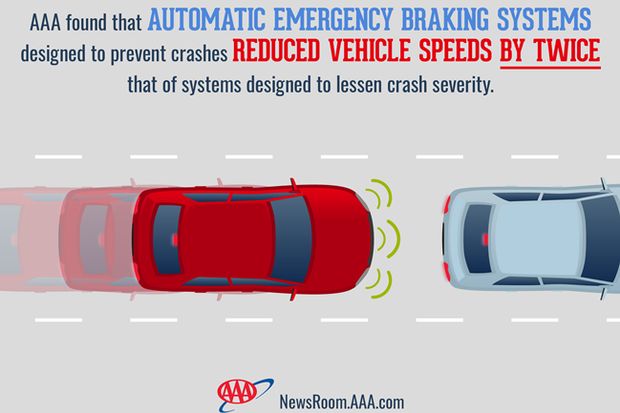 AAA found that AUTOMATIC EMERGENCY BRAKING SYSTEMS designed to prevent crashes REDUCED VEHICLE SPEEDS BY TWICE that of systems designed to lessen crash severity.

AAA

NewsRoom.AAA.com