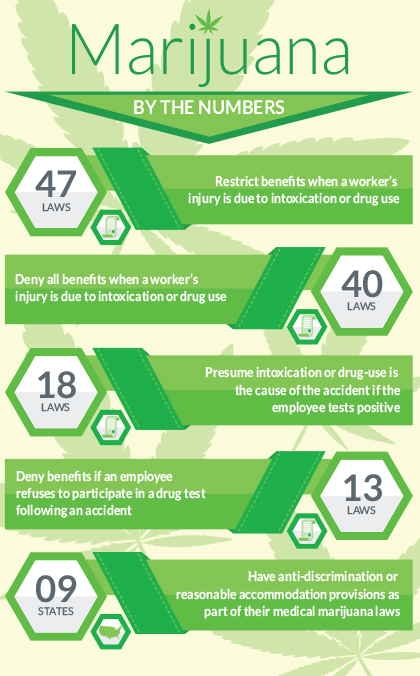 Marijuana

BY THE NUMBERS

47
LAWS

Restrict benefits when a worker's injury is due to intoxication or drug use

Deny all benefits when a worker's injury is due to intoxication or drug use

40
LAWS

18
LAWS

Presume intoxication or drug-use is the cause of the accident if the employee tests positive

Deny benefits if an employee refuses to participate in a drug test following an accident

13
LAWS

09
STATES

Have anti-discrimination or reasonable accommodation provisions as part of their medical marijuana laws