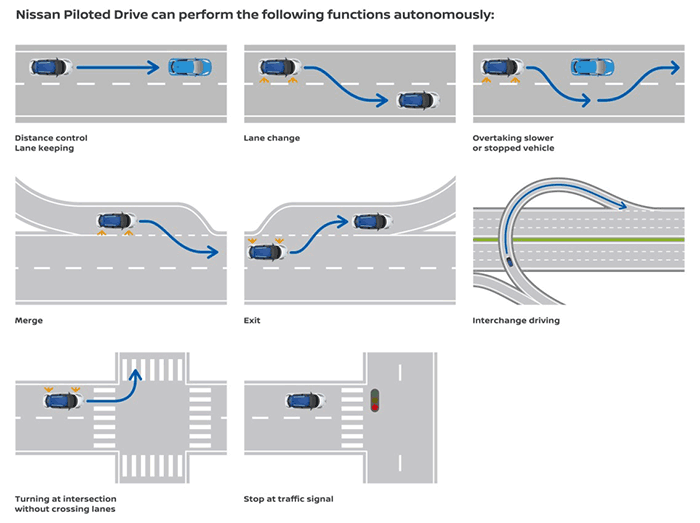 Nissan Piloted Drive can perform the following functions autonomously:

Distance control
Lane keeping

Lane change

Overtaking slower or stopped vehicle

Merge

Exit

Interchange driving

Turning at intersection without crossing lanes

Stop at traffic signal